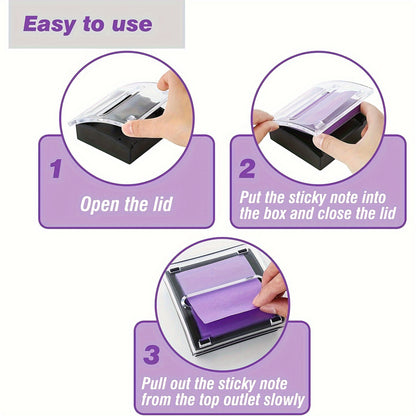 Easy to use

1

Open the lid

2

Put the sticky note into the box and close the lid

3

Pull out the sticky note from the top outlet slowly