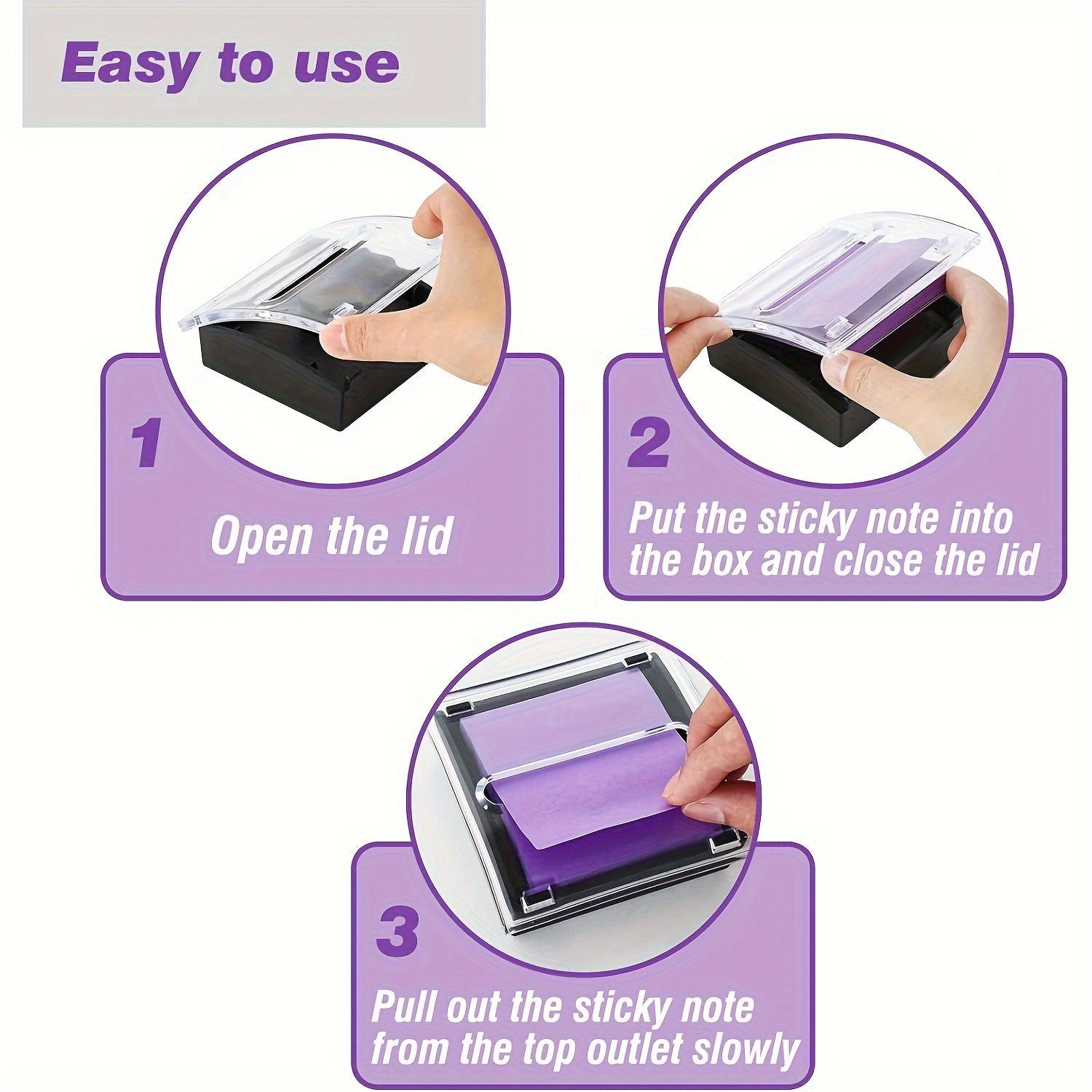 Easy to use

1

Open the lid

2

Put the sticky note into the box and close the lid

3

Pull out the sticky note from the top outlet slowly