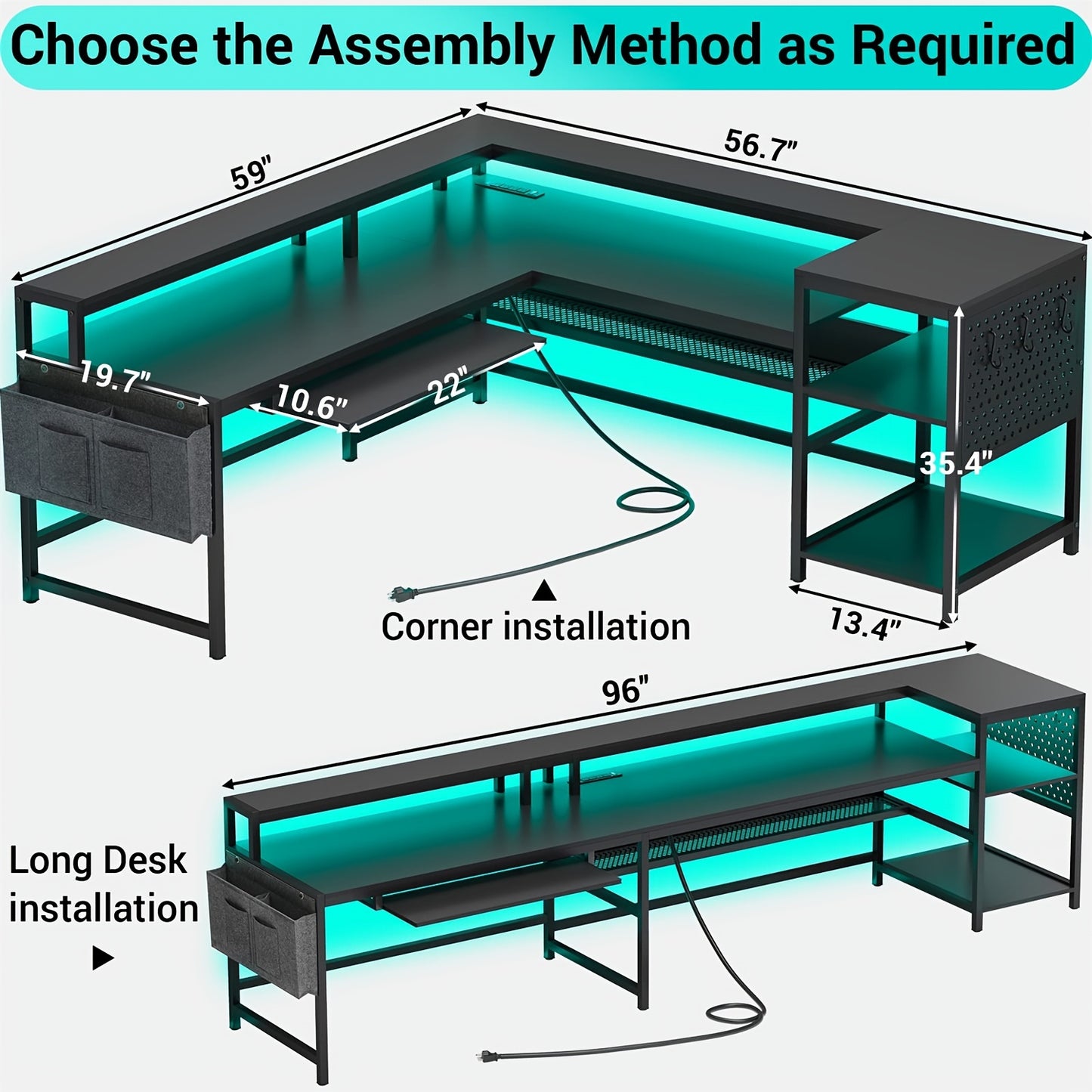 Choose the Assembly Method as Required

59"

56.7"

19.7"

10.6"

22"

35.4"

13.4"

▲
Corner installation

96"

Long Desk installation
▶