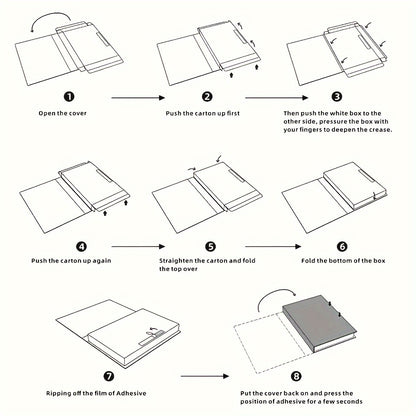 ❶
Open the cover

❷
Push the carton up first

❸
Then push the white box to the other side, pressure the box with your fingers to deepen the crease.

❹
Push the carton up again

❺
Straighten the carton and fold the top over

❻
Fold the bottom of the box

❼
Ripping off the film of Adhesive

❽
Put the cover back on and press the position of adhesive for a few seconds