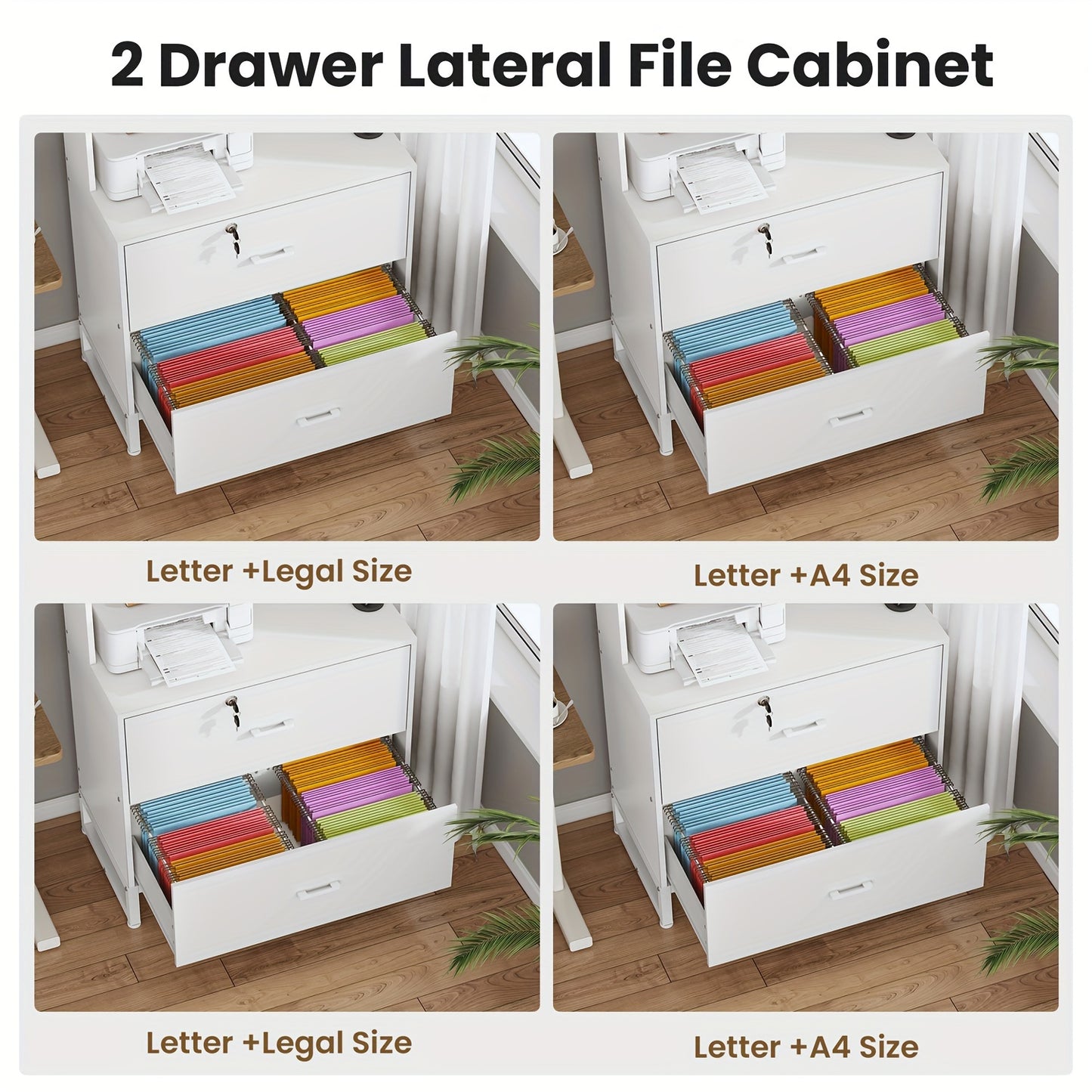 2 Drawer Lateral File Cabinet

Letter +Legal Size

Letter +A4 Size

Letter +Legal Size

Letter +A4 Size